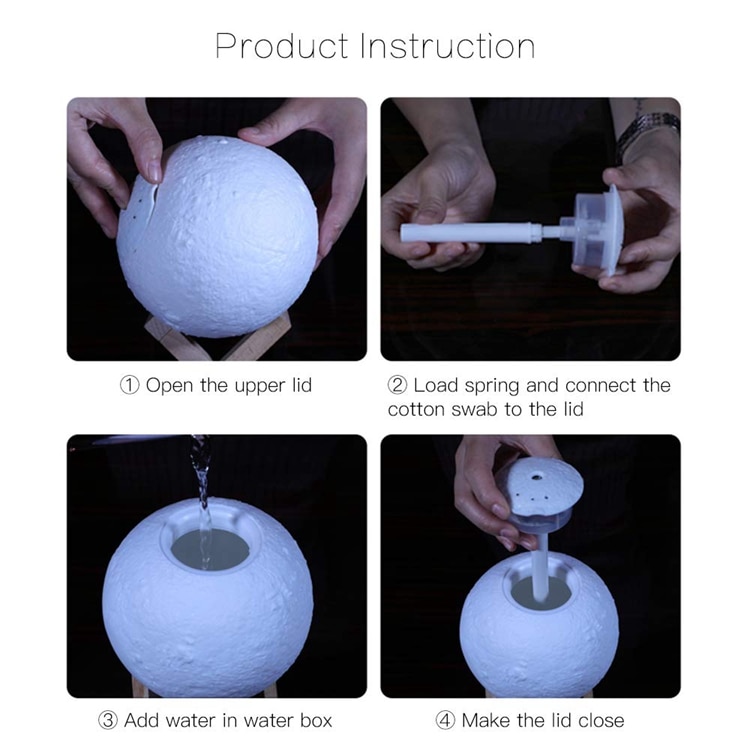 Product Instruction

① Open the upper lid

② Load spring and connect the cotton swab to the lid

③ Add water in water box

④ Make the lid close